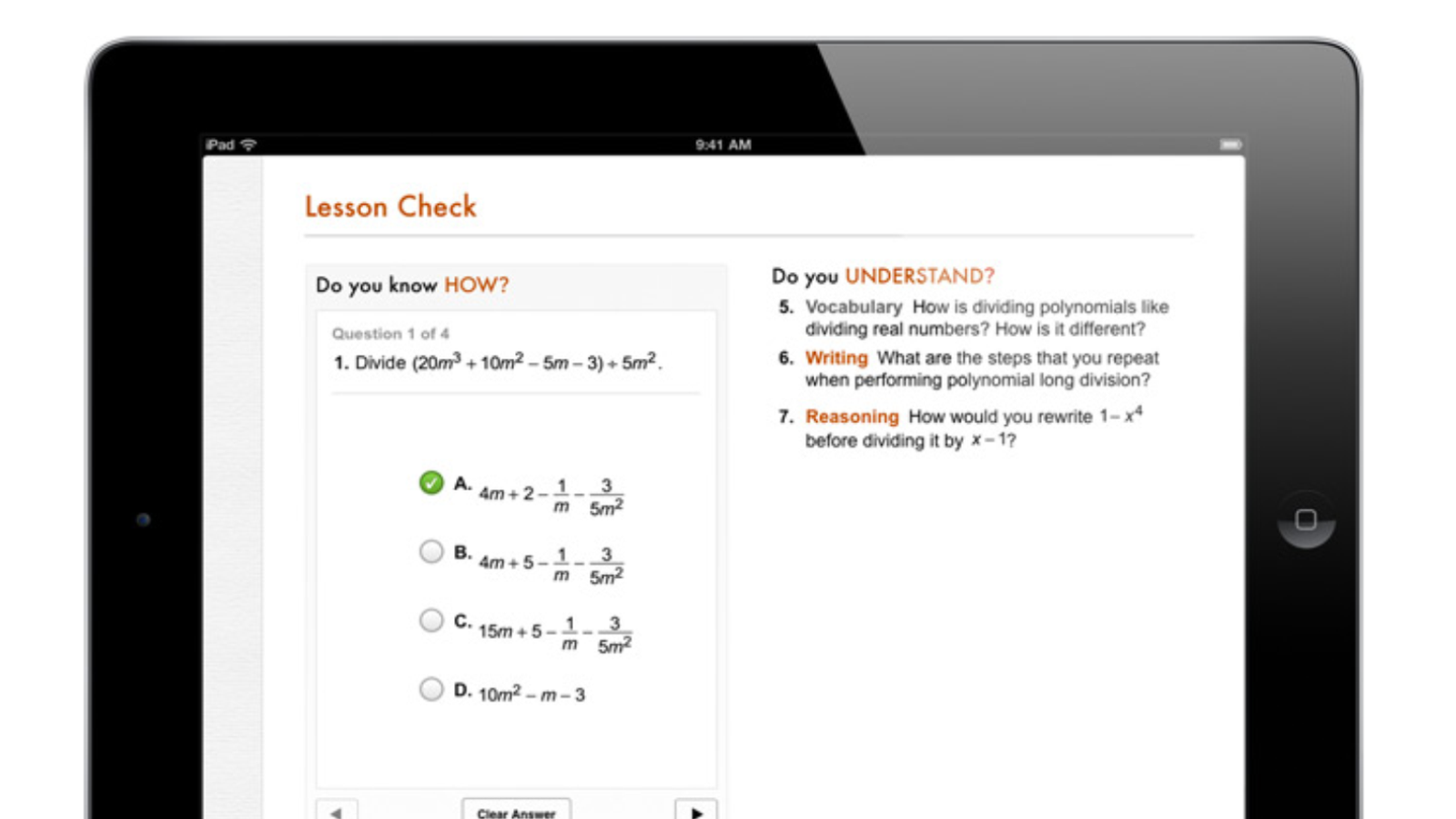 iPad 9:41 AM

Lesson Check

Do you know HOW?

Question 1 of 4

1. Divide $(20m^3 + 10m^2 - 5m - 3) \div 5m^2$.

A. $4m + 2 - \frac{1}{m} - \frac{3}{5m^2}$

B. $4m + 5 - \frac{1}{m} - \frac{3}{5m^2}$

C. $15m + 5 - \frac{1}{m} - \frac{3}{5m^2}$

D. $10m^2 - m - 3$

Clear Answer

Do you UNDERSTAND?

5. Vocabulary How is dividing polynomials like dividing real numbers? How is it different?

6. Writing What are the steps that you repeat when performing polynomial long division?

7. Reasoning How would you rewrite $1 - x^4$ before dividing it by $x - 1$?